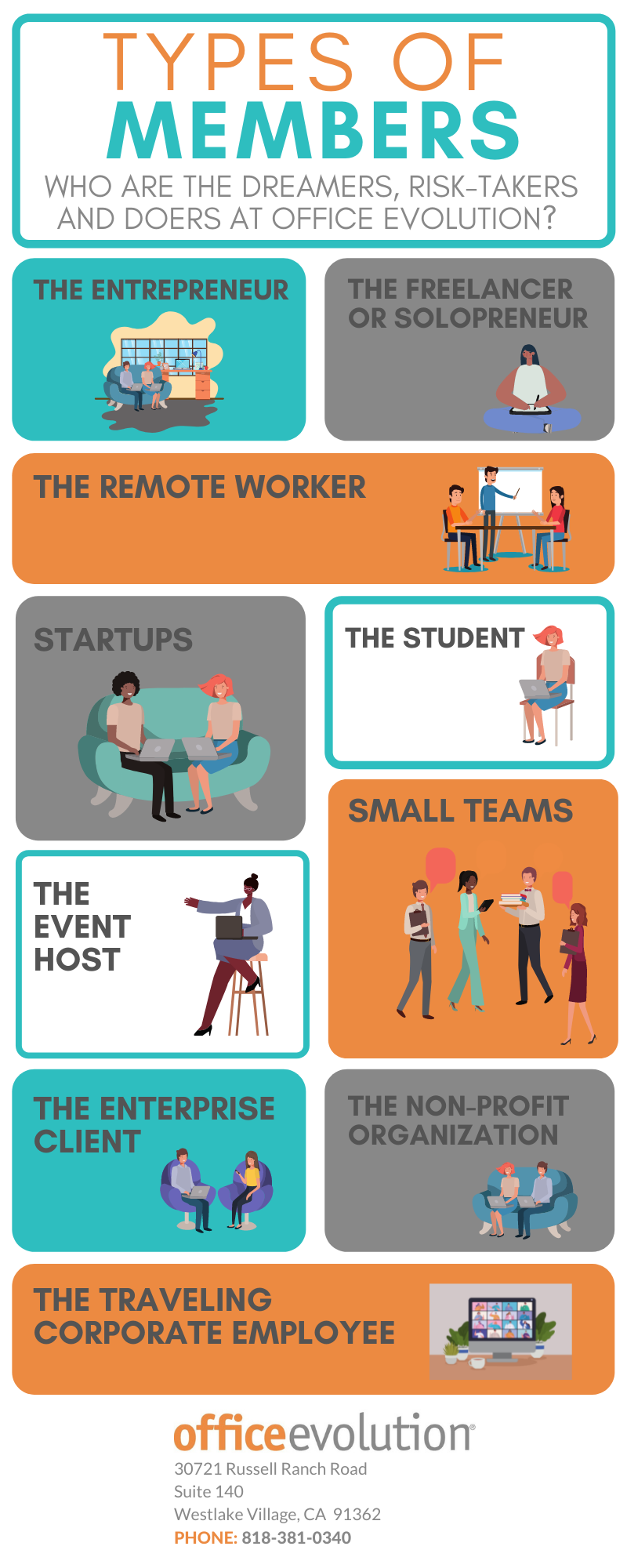 TYPES OF
MEMBERS

WHO ARE THE DREAMERS, RISK-TAKERS AND DOERS AT OFFICE EVOLUTION?

THE ENTREPRENEUR

THE FREELANCER OR SOLOPRENEUR

THE REMOTE WORKER

STARTUPS

THE STUDENT

SMALL TEAMS

THE EVENT HOST

THE ENTERPRISE CLIENT

THE NON-PROFIT ORGANIZATION

THE TRAVELING CORPORATE EMPLOYEE

officeevolution®
30721 Russell Ranch Road
Suite 140
Westlake Village, CA 91362
PHONE: 818-381-0340